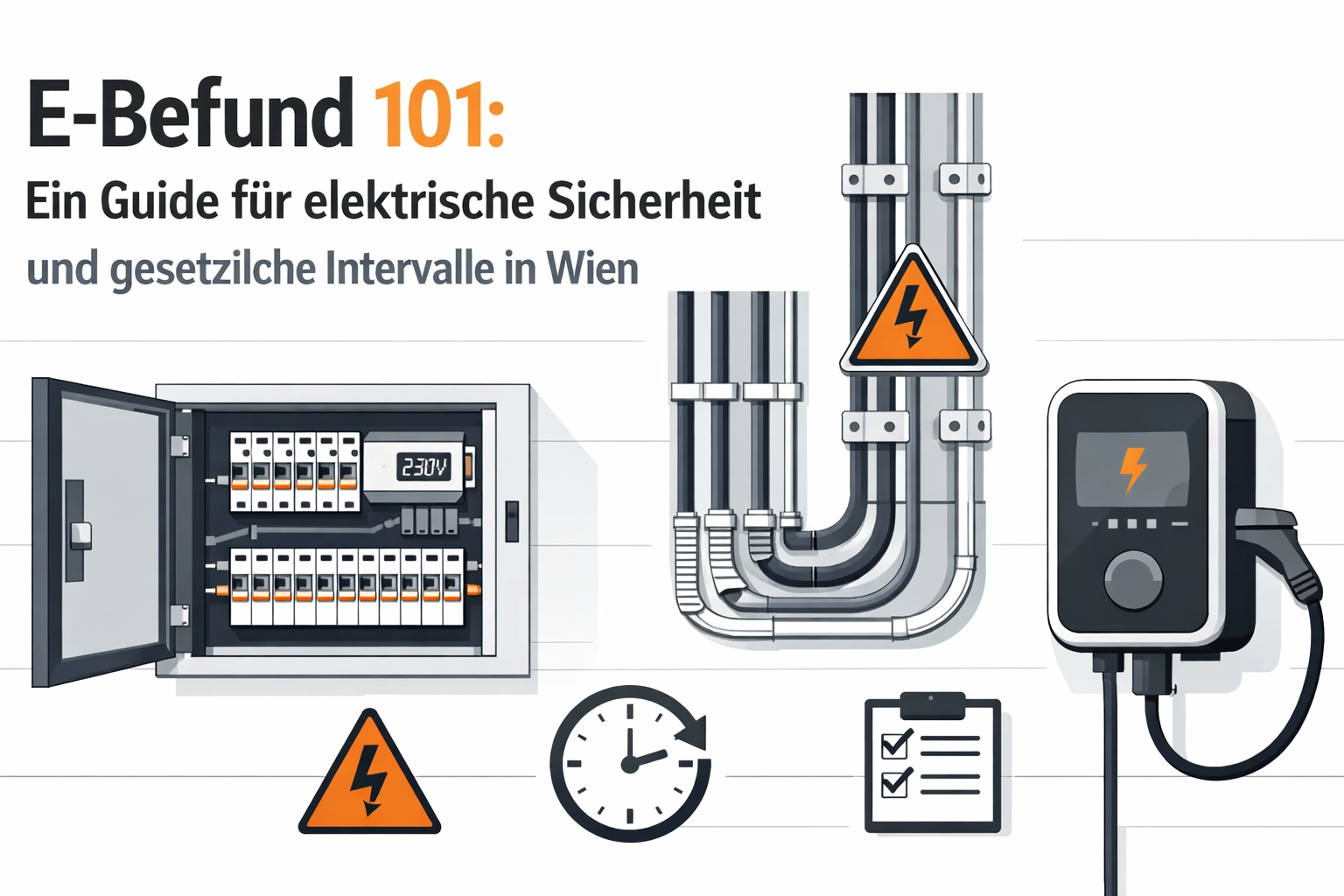 E-Befund 101:
Ein Guide für elektrische Sicherheit
und gesetzilche Intervalle in Wien

230V