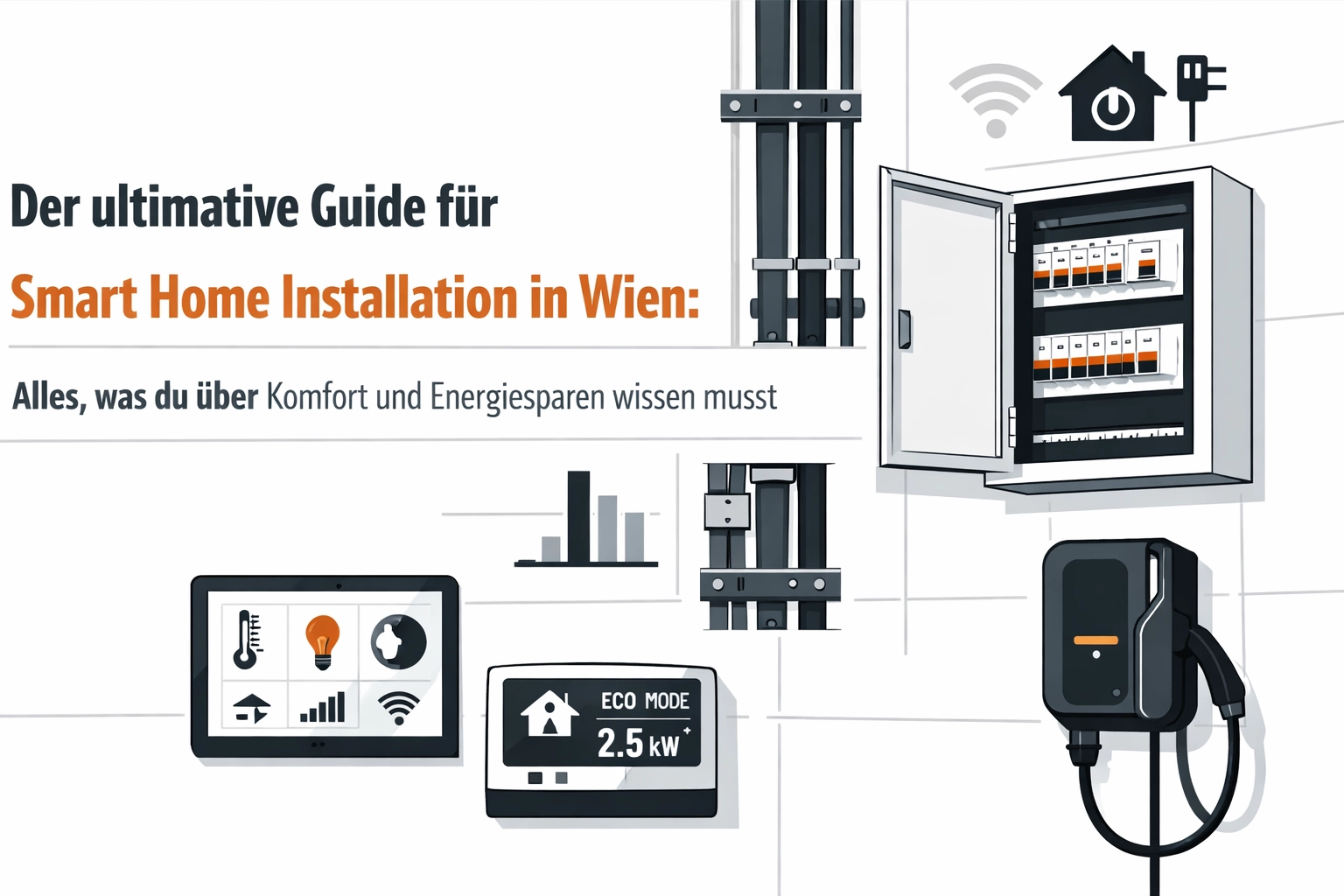 Der ultimative Guide für
Smart Home Installation in Wien:

Alles, was du über Komfort und Energiesparen wissen musst

ECO MODE
2.5 kW