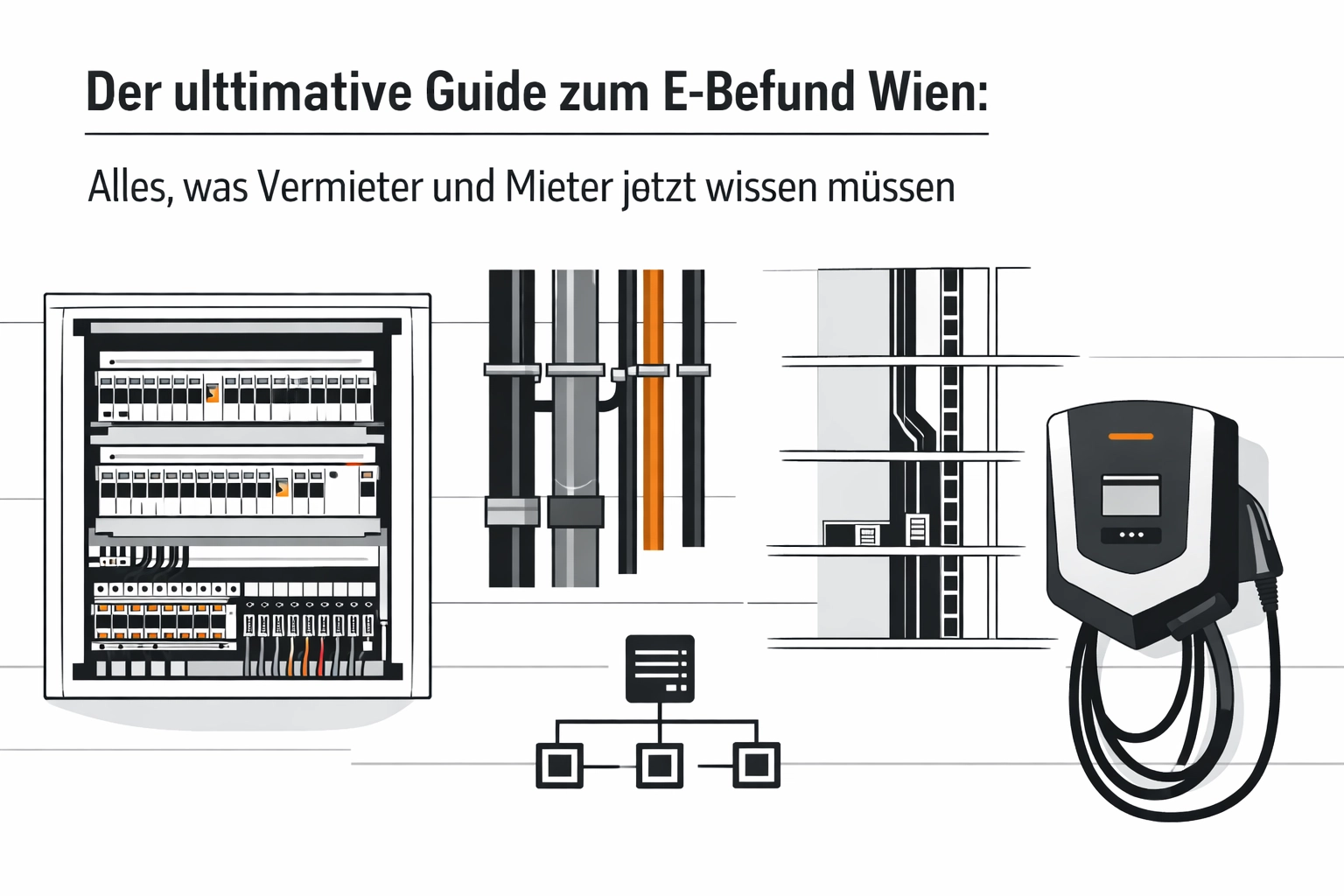 Der ulttimative Guide zum E-Befund Wien:

Alles, was Vermieter und Mieter jetzt wissen müssen