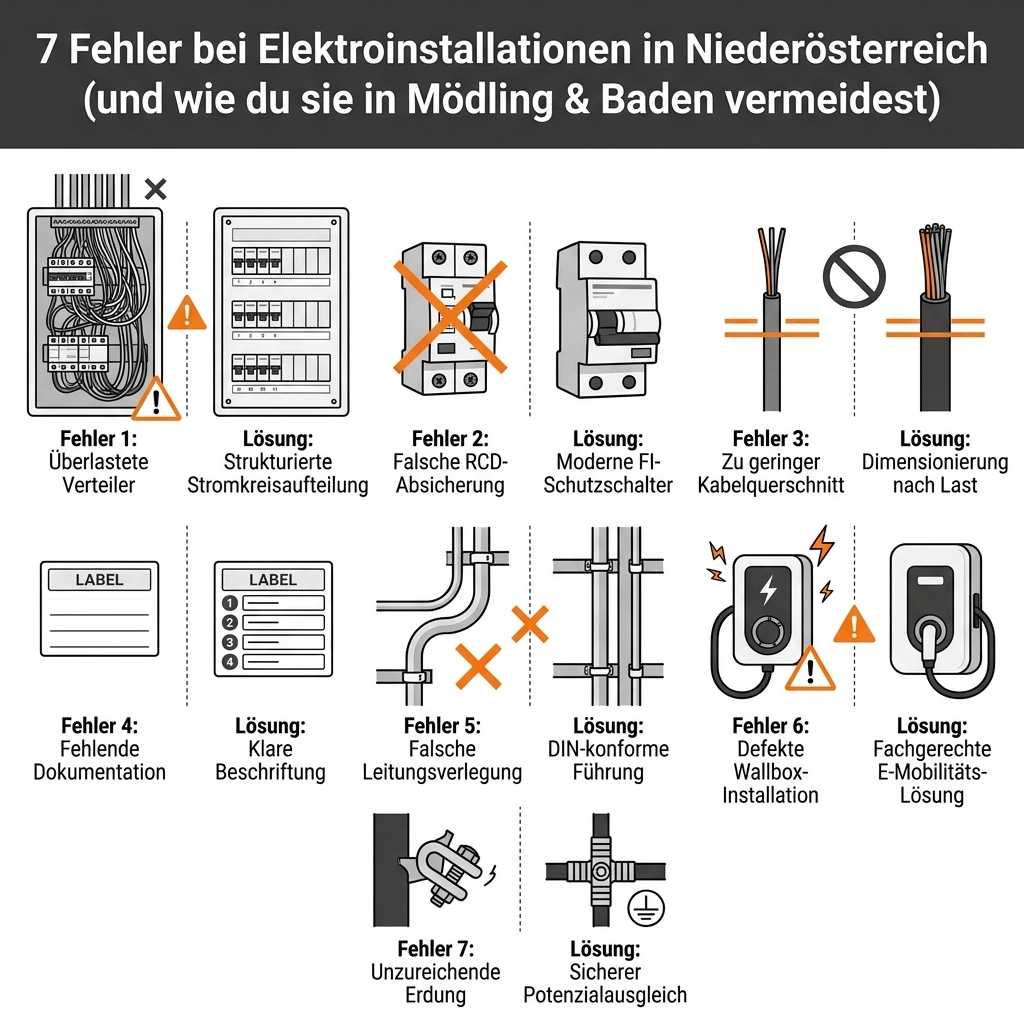 7 Fehler bei Elektroinstallationen in Niederösterreich (und wie du sie in Mödling & Baden vermeidest)

Fehler 1:
Überlastete Verteiler

Lösung:
Strukturierte Stromkreisaufteilung

Fehler 2:
Falsche RCD-Absicherung

Lösung:
Moderne FI-Schutzschalter

Fehler 3:
Zu geringer Kabelquerschnitt

Lösung:
Dimensionierung nach Last

LABEL

LABEL
1
2
3
4

Fehler 4:
Fehlende Dokumentation

Lösung:
Klare Beschriftung

Fehler 5:
Falsche Leitungsverlegung

Lösung:
DIN-konforme Führung

Fehler 6:
Defekte Wallbox-Installation

Lösung:
Fachgerechte E-Mobilitäts-Lösung

Fehler 7:
Unzureichende Erdung

Lösung:
Sicherer Potenzialausgleich