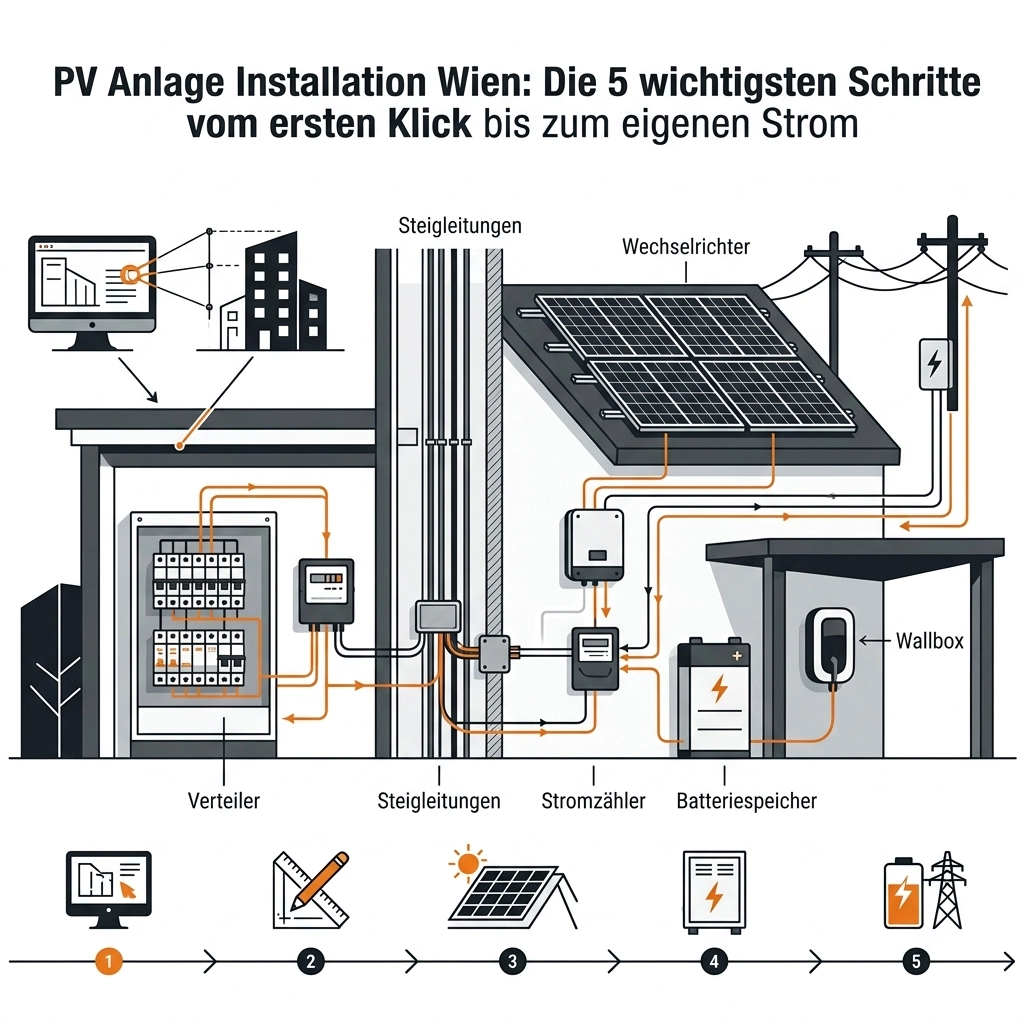 PV Anlage Installation Wien: Die 5 wichtigsten Schritte vom ersten Klick bis zum eigenen Strom

Steigleitungen

Wechselrichter

Wallbox

Verteiler

Steigleitungen

Stromzähler

Batteriespeicher

1

2

3

4

5