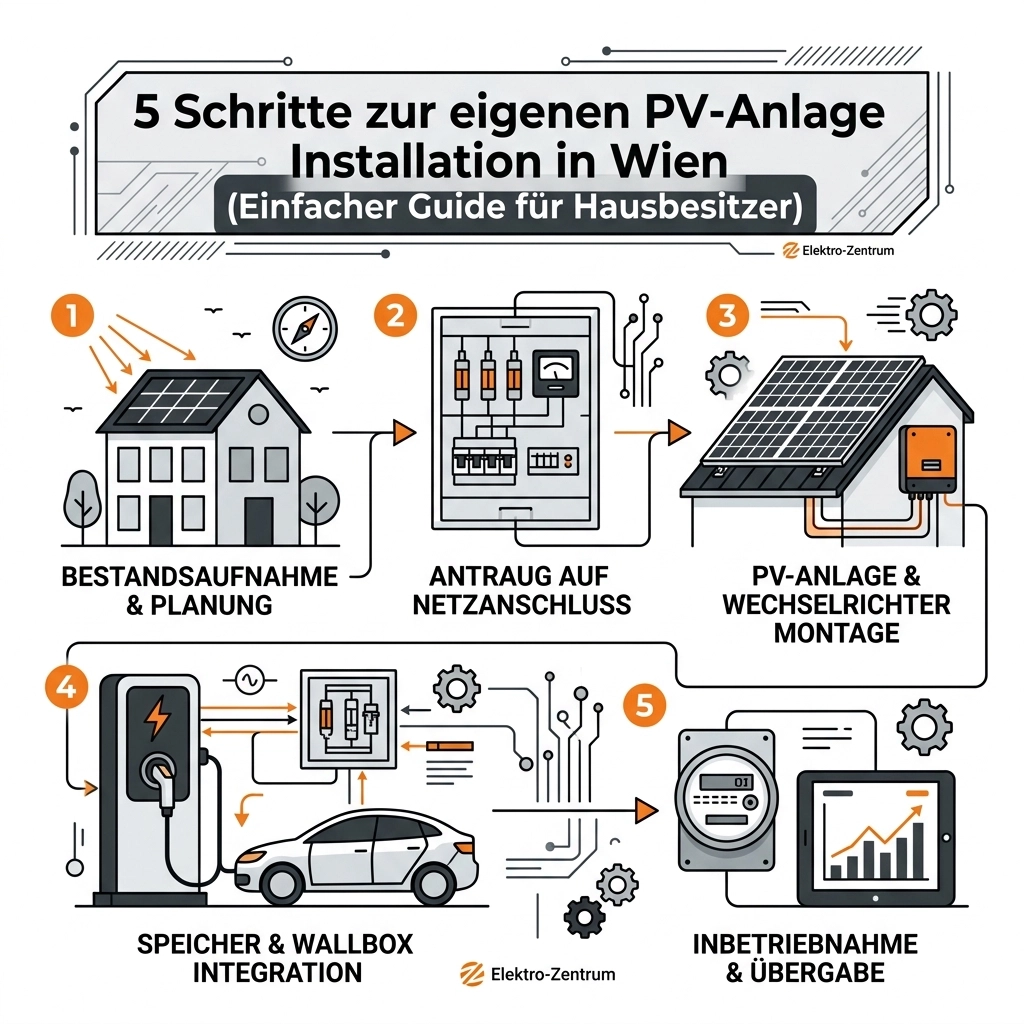 5 Schritte zur eigenen PV-Anlage Installation in Wien
(Einfacher Guide für Hausbesitzer)

Elektro-Zentrum

1

BESTANDSAUFNAHME & PLANUNG

2

ANTRAUG AUF NETZANSCHLUSS

3

PV-ANLAGE & WECHSELRICHTER MONTAGE

4

SPEICHER & WALLBOX INTEGRATION

5

01

INBETRIEBNAHME & ÜBERGABE

Elektro-Zentrum