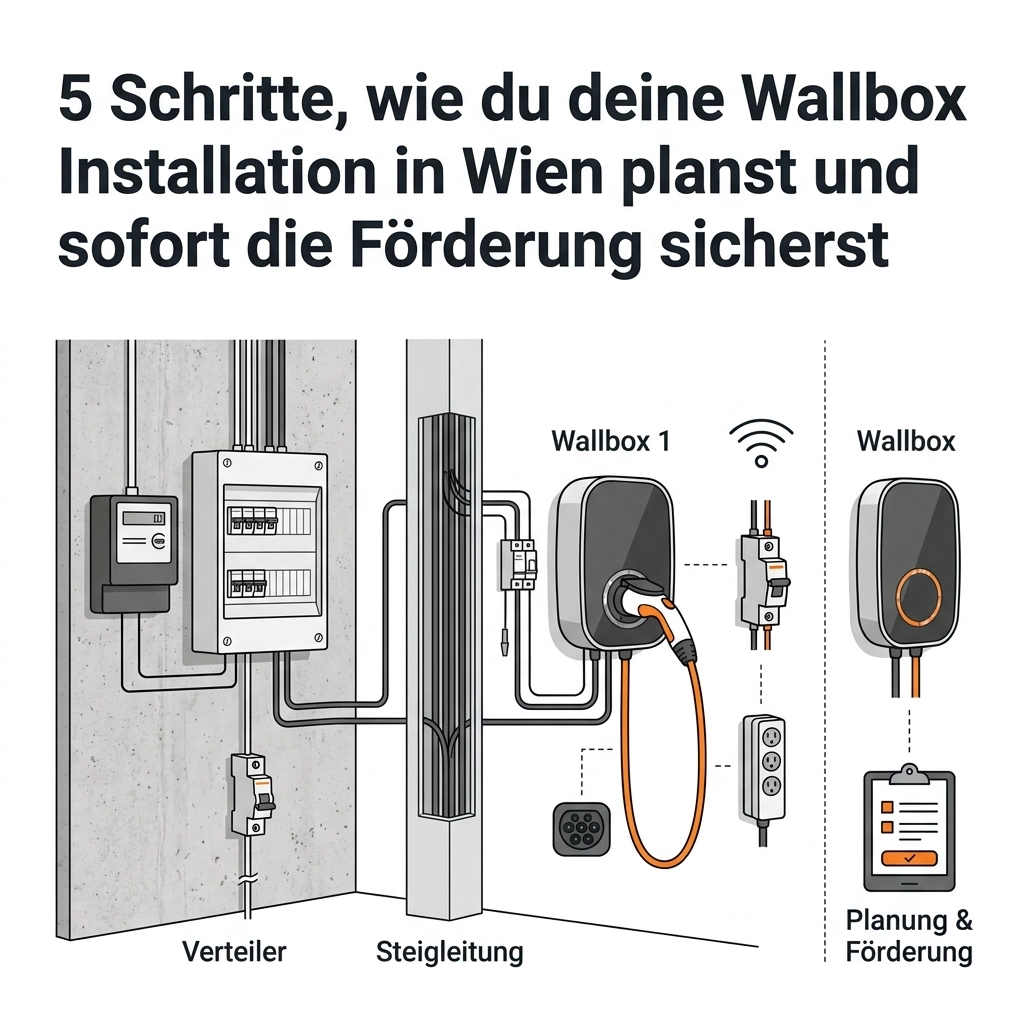 5 Schritte, wie du deine Wallbox Installation in Wien planst und sofort die Förderung sicherst

Wallbox 1

Wallbox

Verteiler

Steigleitung

Planung & Förderung