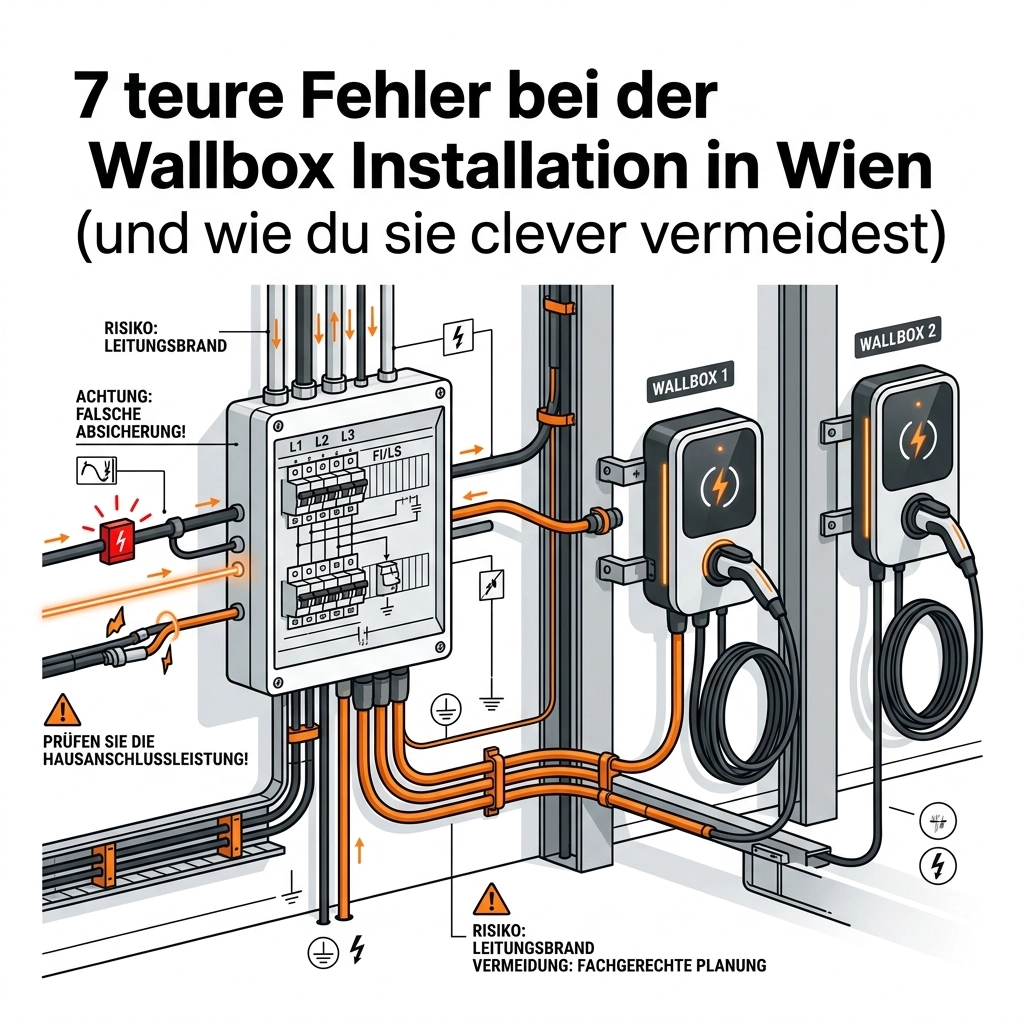 7 teure Fehler bei der Wallbox Installation in Wien
(und wie du sie clever vermeidest)

RISIKO: LEITUNGSBRAND

ACHTUNG: FALSCHE ABSICHERUNG!

L1 L2 L3 FI/LS

WALLBOX 1

WALLBOX 2

PRÜFEN SIE DIE HAUSANSCHLUSSLEISTUNG!

RISIKO: LEITUNGSBRAND
VERMEIDUNG: FACHGERECHTE PLANUNG