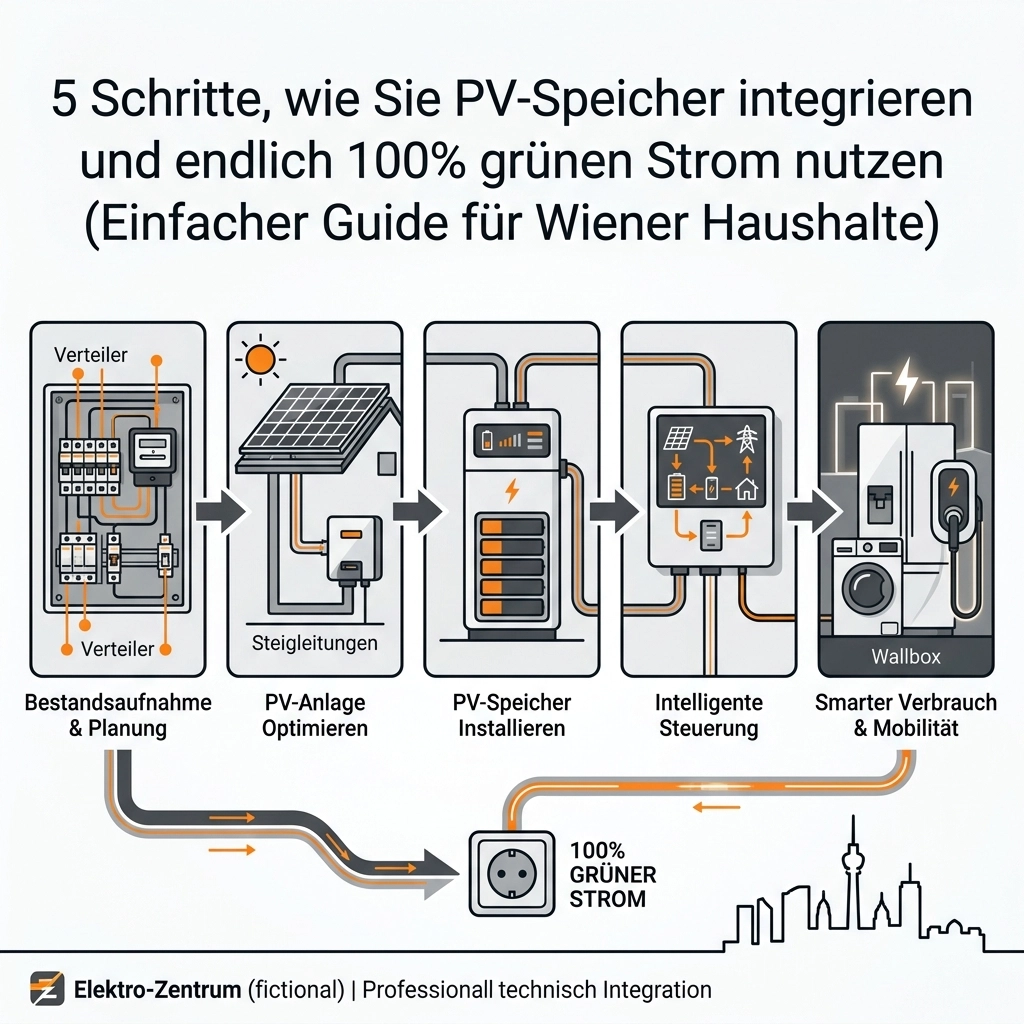 5 Schritte, wie Sie PV-Speicher integrieren und endlich 100% grünen Strom nutzen (Einfacher Guide für Wiener Haushalte)

Verteiler

Verteiler

Steigleitungen

Wallbox

Bestandsaufnahme & Planung

PV-Anlage Optimieren

PV-Speicher Installieren

Intelligente Steuerung

Smarter Verbrauch & Mobilität

100% GRÜNER STROM

Elektro-Zentrum (fictional) | Professionall technisch Integration