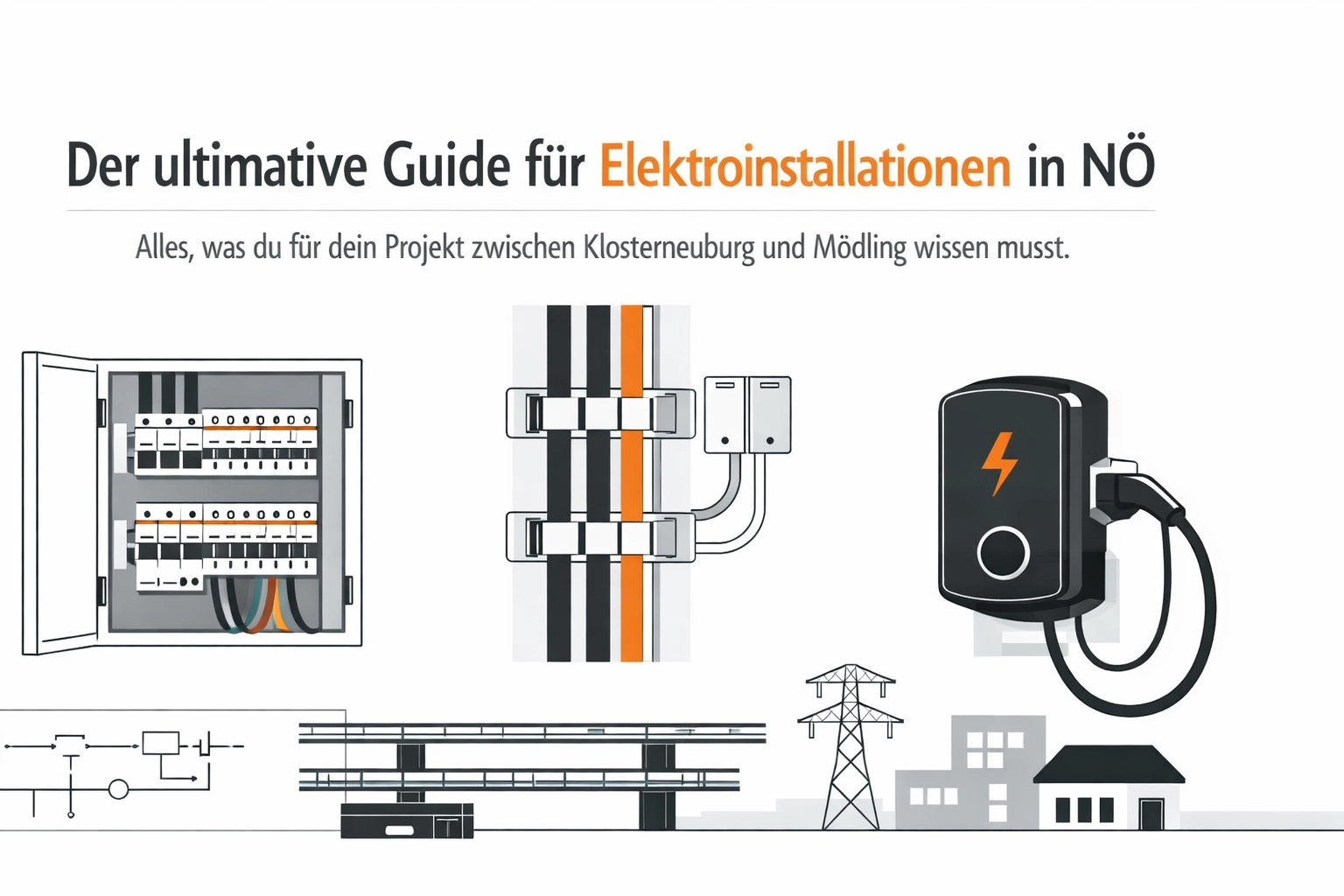 Der ultimative Guide für Elektroinstallationen in NÖ

Alles, was du für dein Projekt zwischen Klosterneuburg und Mödling wissen musst.