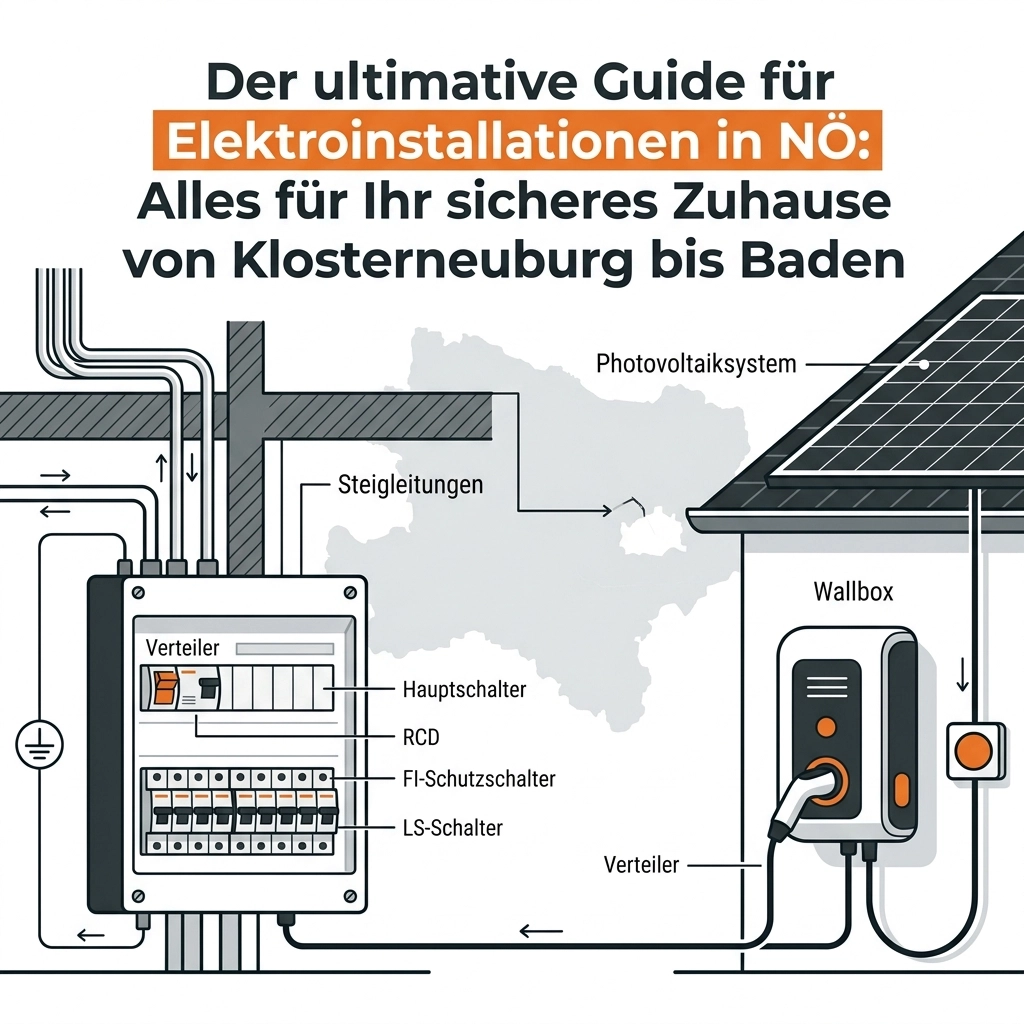 Der ultimative Guide für Elektroinstallationen in NÖ: Alles für Ihr sicheres Zuhause von Klosterneuburg bis Baden

Photovoltaiksystem

Steigleitungen

Wallbox

Verteiler

Hauptschalter

RCD

FI-Schutzschalter

LS-Schalter

Verteiler