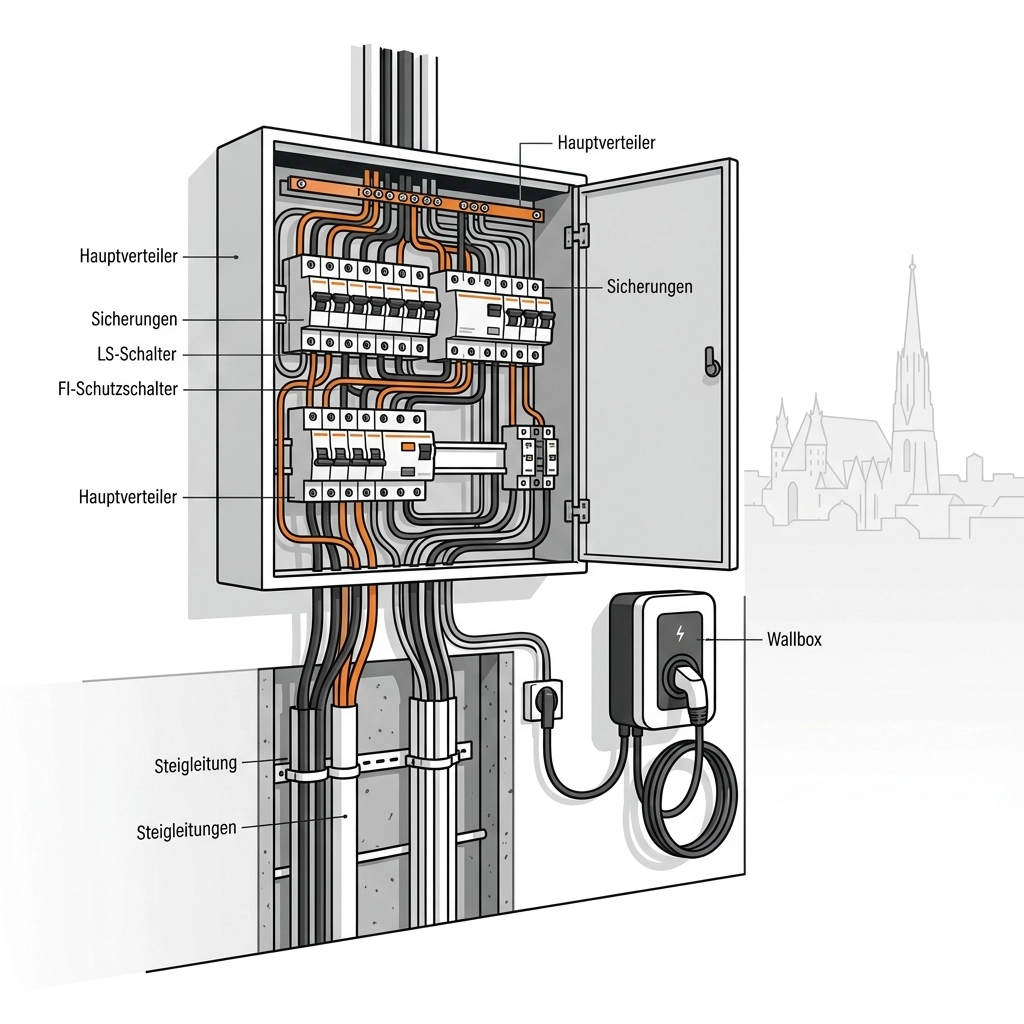 Hauptverteiler

Hauptverteiler

Sicherungen

Sicherungen

LS-Schalter

FI-Schutzschalter

Hauptverteiler

Wallbox

Steigleitung

Steigleitungen