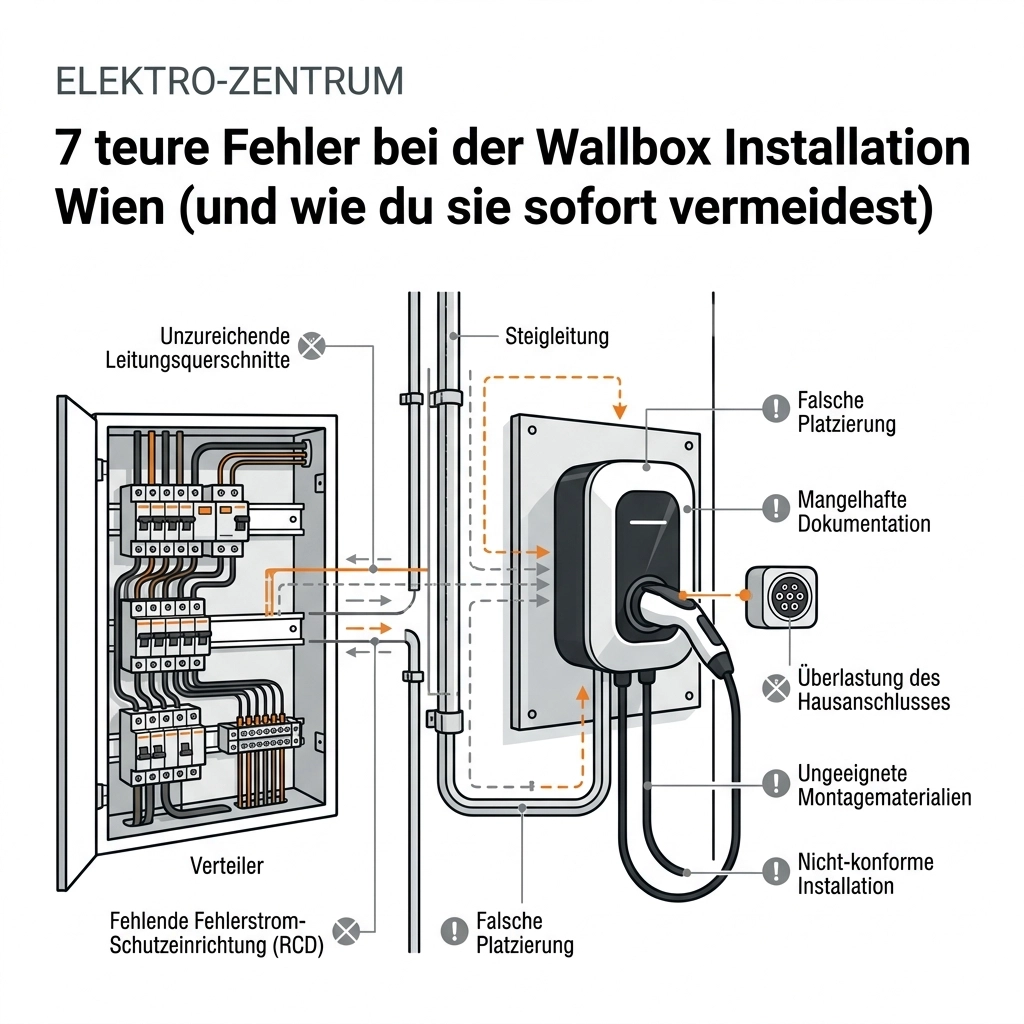 ELEKTRO-ZENTRUM

7 teure Fehler bei der Wallbox Installation Wien (und wie du sie sofort vermeidest)

Unzureichende Leitungsquerschnitte

Steigleitung

Falsche Platzierung

Mangelhafte Dokumentation

Überlastung des Hausanschlusses

Ungeeignete Montagematerialien

Nicht-konforme Installation

Verteiler

Fehlende Fehlerstrom-Schutzeinrichtung (RCD)

Falsche Platzierung