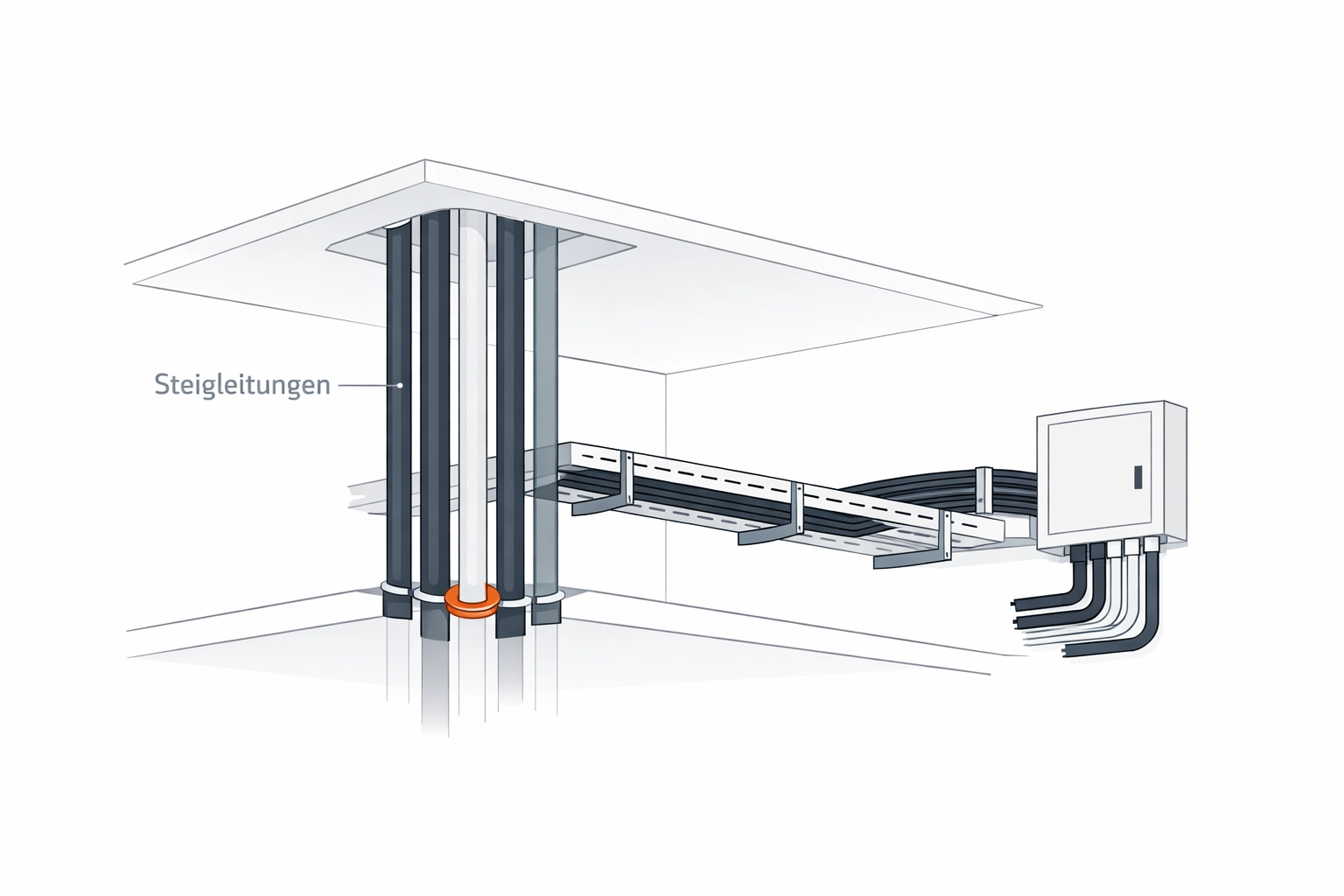 Steigleitungen