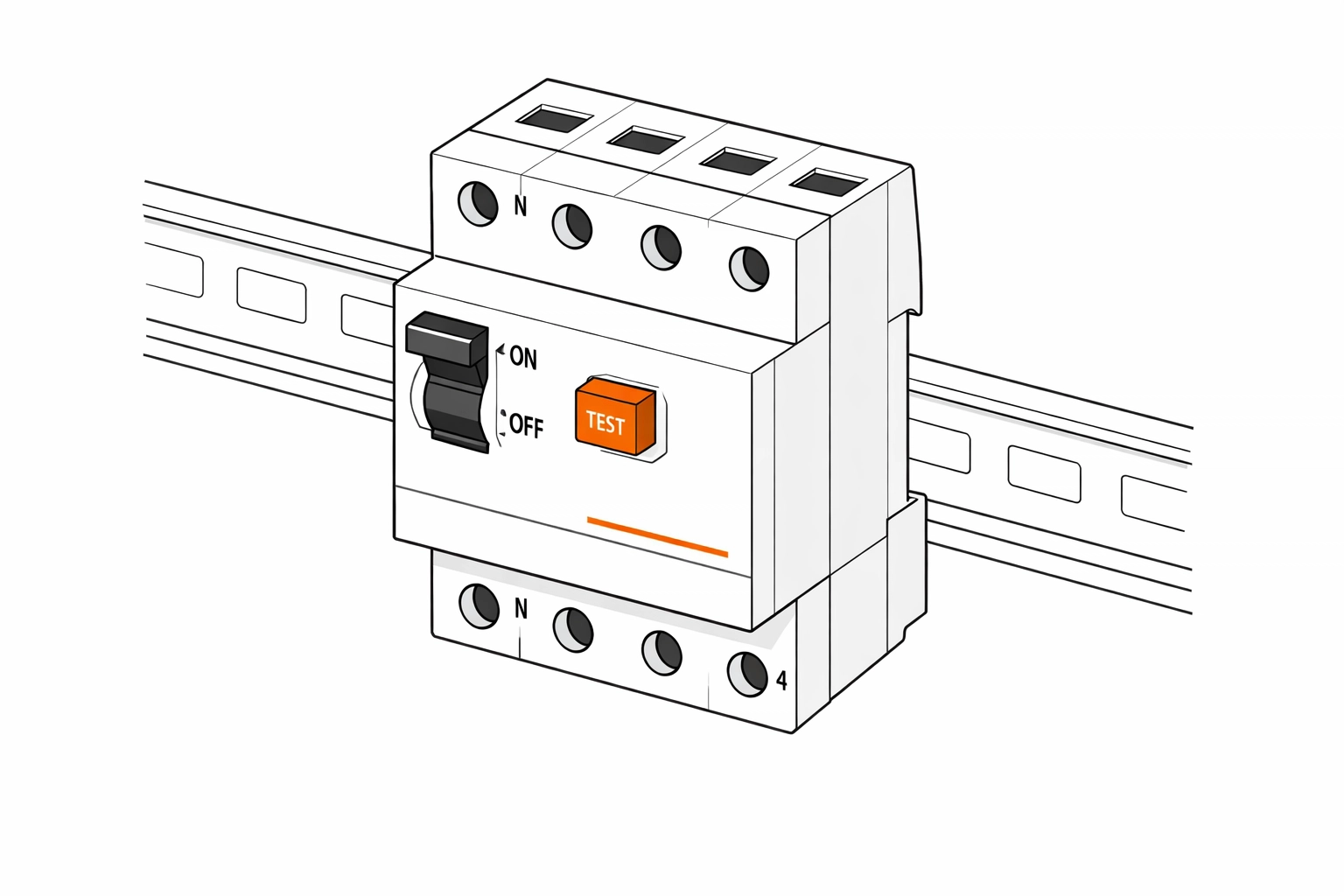 N

ON

OFF

TEST

N

4